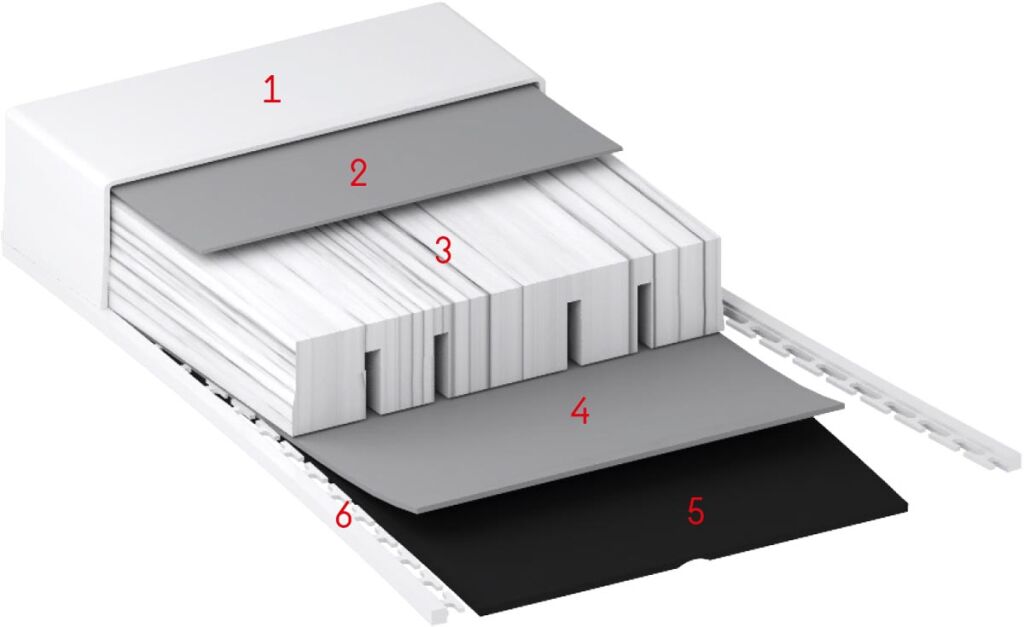 1
2
3
4
5
6